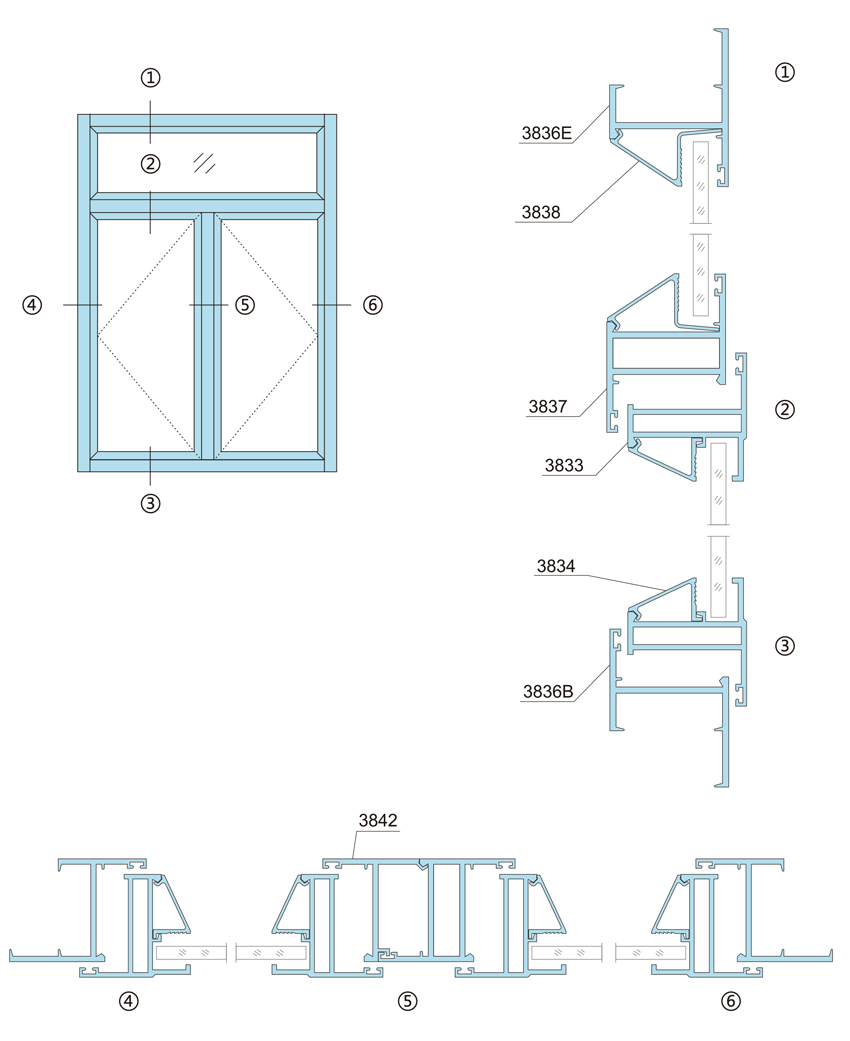 ①
②
④
⑤
⑥
③

①
3836E
3838
3837
②
3833
3834
③
3836B

3842
④
⑤
⑥